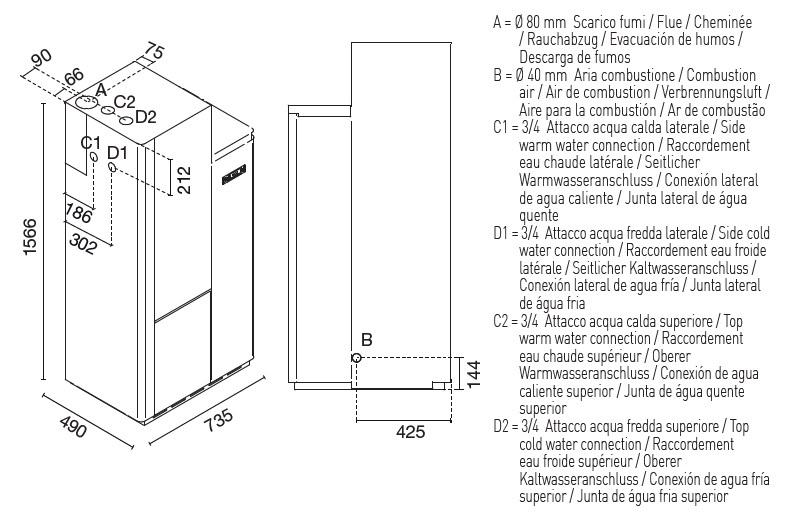 90
66
75
A
C2
D2
C1
D1
212
186
302
1566
490
735
B
144
425

A = Ø 80 mm Scarico fumi / Flue / Cheminée / Rauchabzug / Evacuación de humos / Descarga de fumos
B = Ø 40 mm Aria combustione / Combustion air / Air de combustion / Verbrennungsluft / Aire para la combustión / Ar de combustão
C1 = 3/4 Attacco acqua calda laterale / Side warm water connection / Raccordement eau chaude latérale / Seitlicher Warmwasseranschluss / Conexión lateral de agua caliente / Junta lateral de água quente
D1 = 3/4 Attacco acqua fredda laterale / Side cold water connection / Raccordement eau froide latérale / Seitlicher Kaltwasseranschluss / Conexión lateral de agua fría / Junta lateral de água fria
C2 = 3/4 Attacco acqua calda superiore / Top warm water connection / Raccordement eau chaude supérieur / Oberer Warmwasseranschluss / Conexión de agua caliente superior / Junta de água quente superior
D2 = 3/4 Attacco acqua fredda superiore / Top cold water connection / Raccordement eau froide supérieur / Oberer Kaltwasseranschluss / Conexión de agua fría superior / Junta de água fria superior